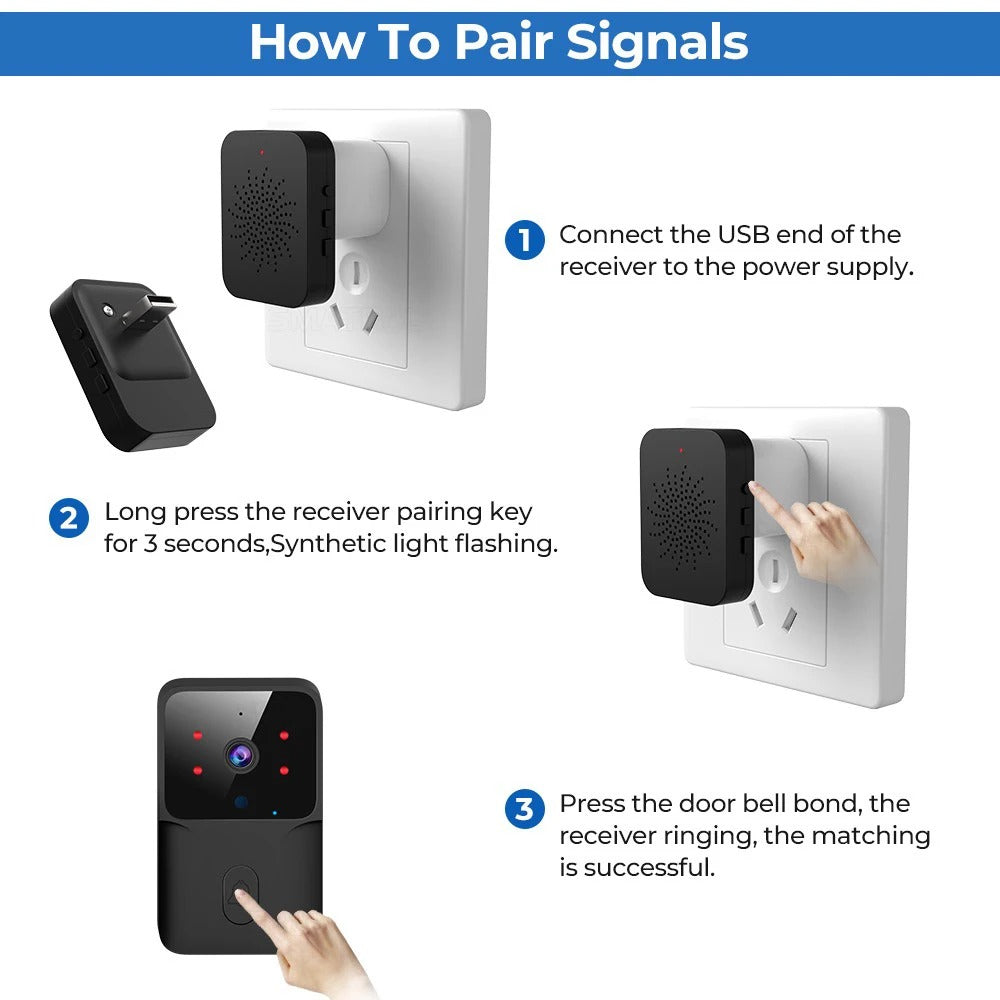 How To Pair Signals

1 Connect the USB end of the receiver to the power supply.

2 Long press the receiver pairing key for 3 seconds,Synthetic light flashing.

3 Press the door bell bond, the receiver ringing, the matching is successful.