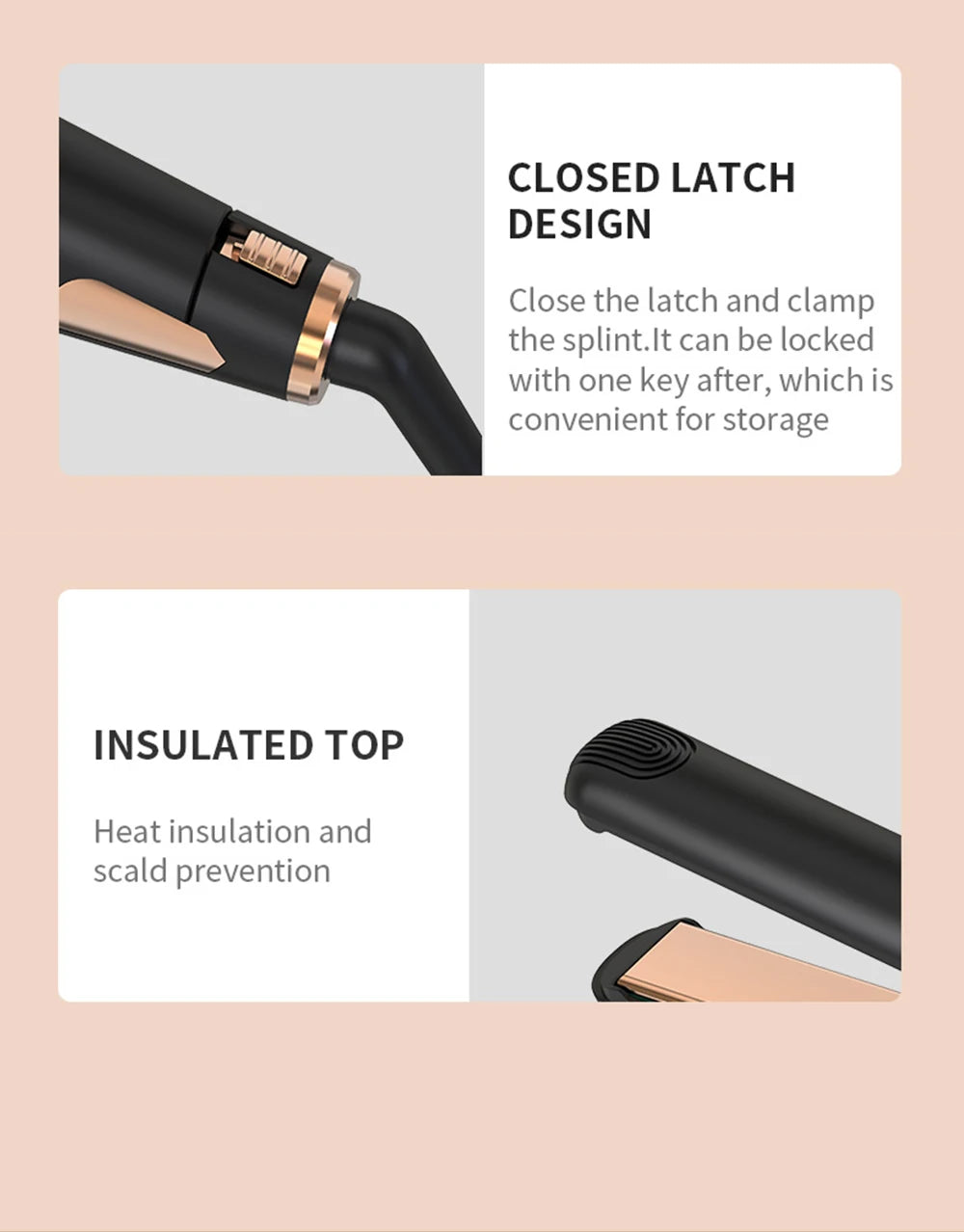 CLOSED LATCH DESIGN

Close the latch and clamp the splint.It can be locked with one key after, which is convenient for storage

INSULATED TOP

Heat insulation and scald prevention