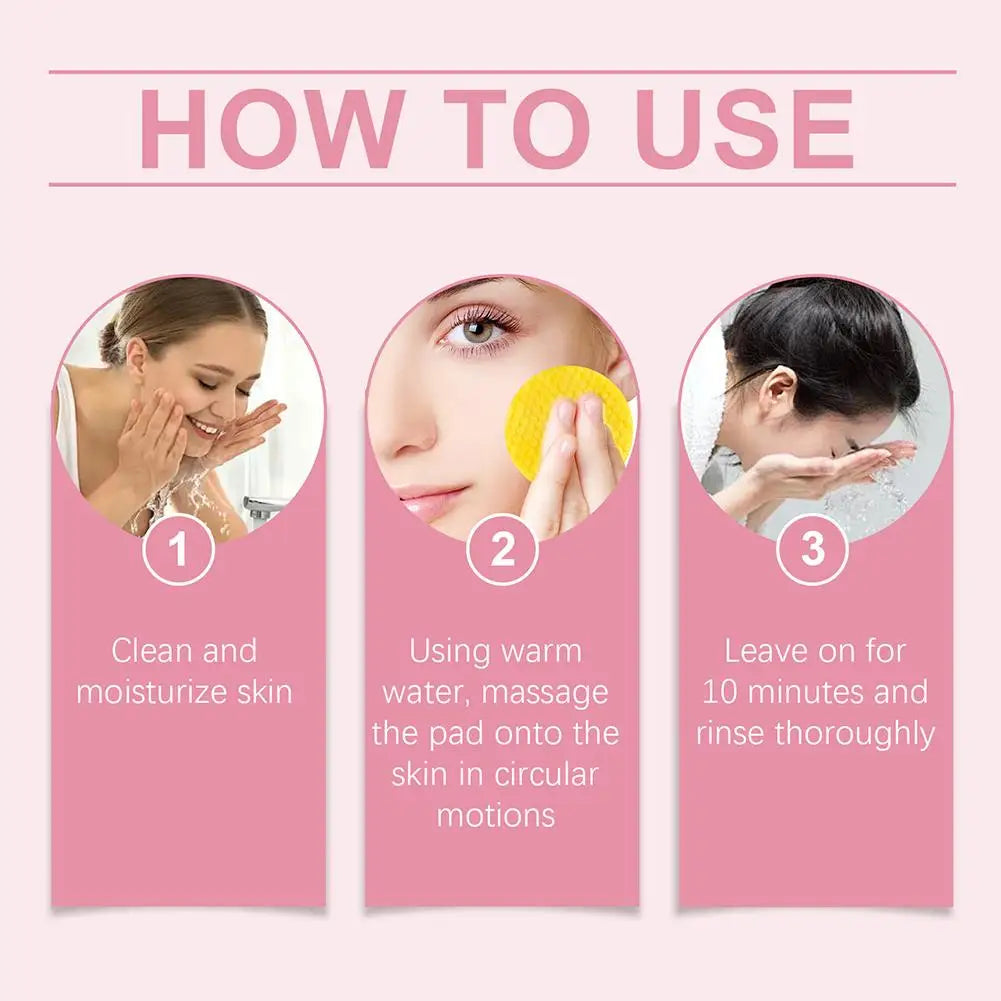 HOW TO USE

1

Clean and moisturize skin

2

Using warm water, massage the pad onto the skin in circular motions

3

Leave on for 10 minutes and rinse thoroughly